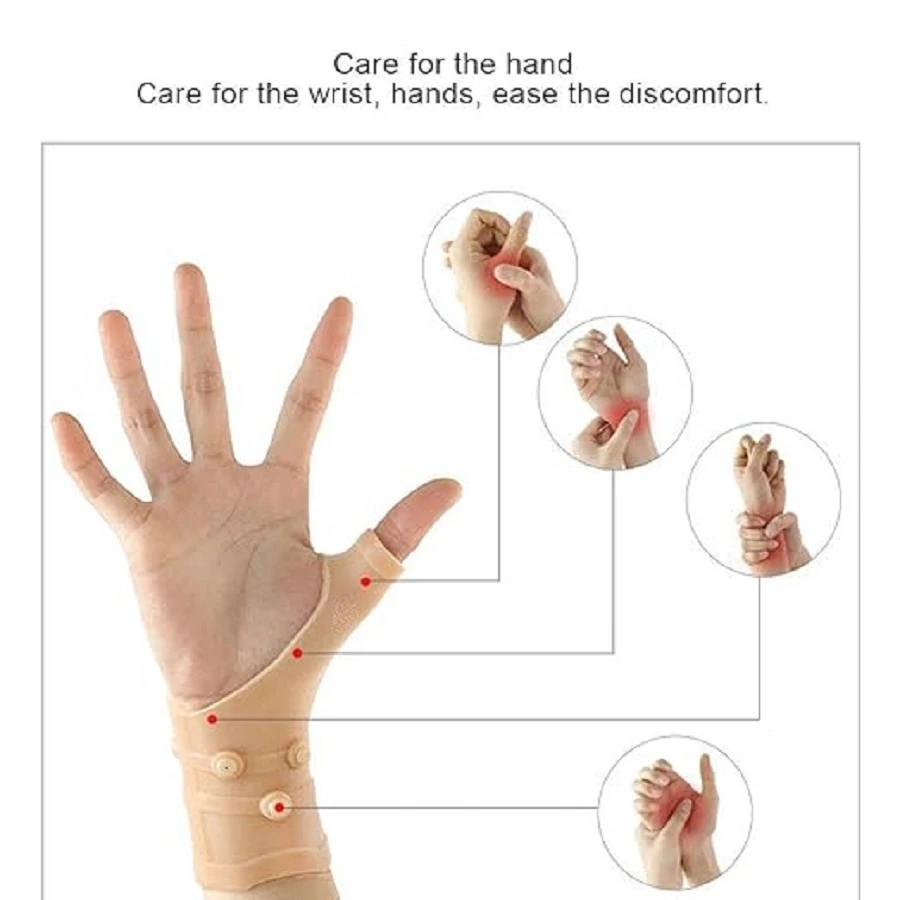 Care for the hand
Care for the wrist, hands, ease the discomfort.